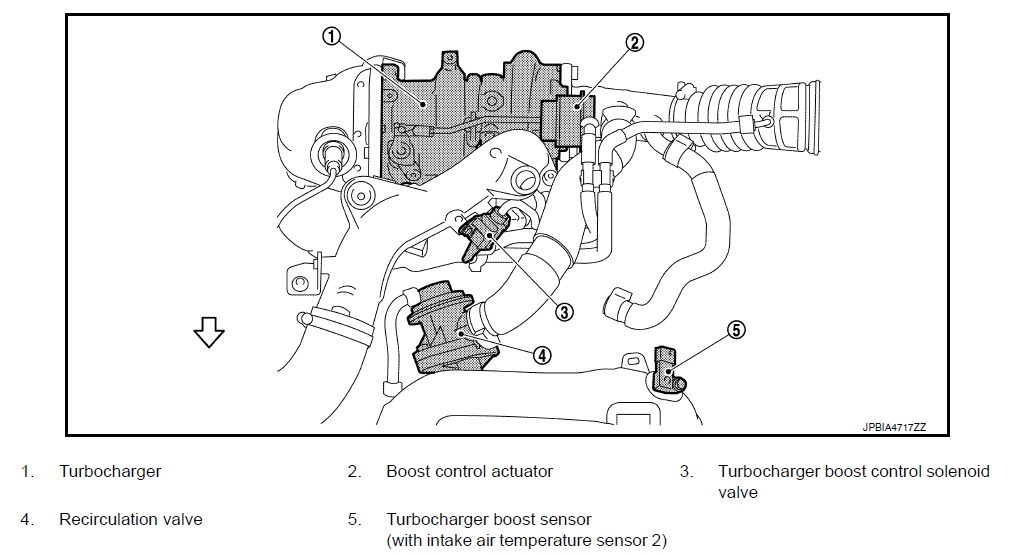 1
2
3
4
5
JPBIA4717ZZ

1. Turbocharger

2. Boost control actuator

3. Turbocharger boost control solenoid valve

4. Recirculation valve

5. Turbocharger boost sensor (with intake air temperature sensor 2)