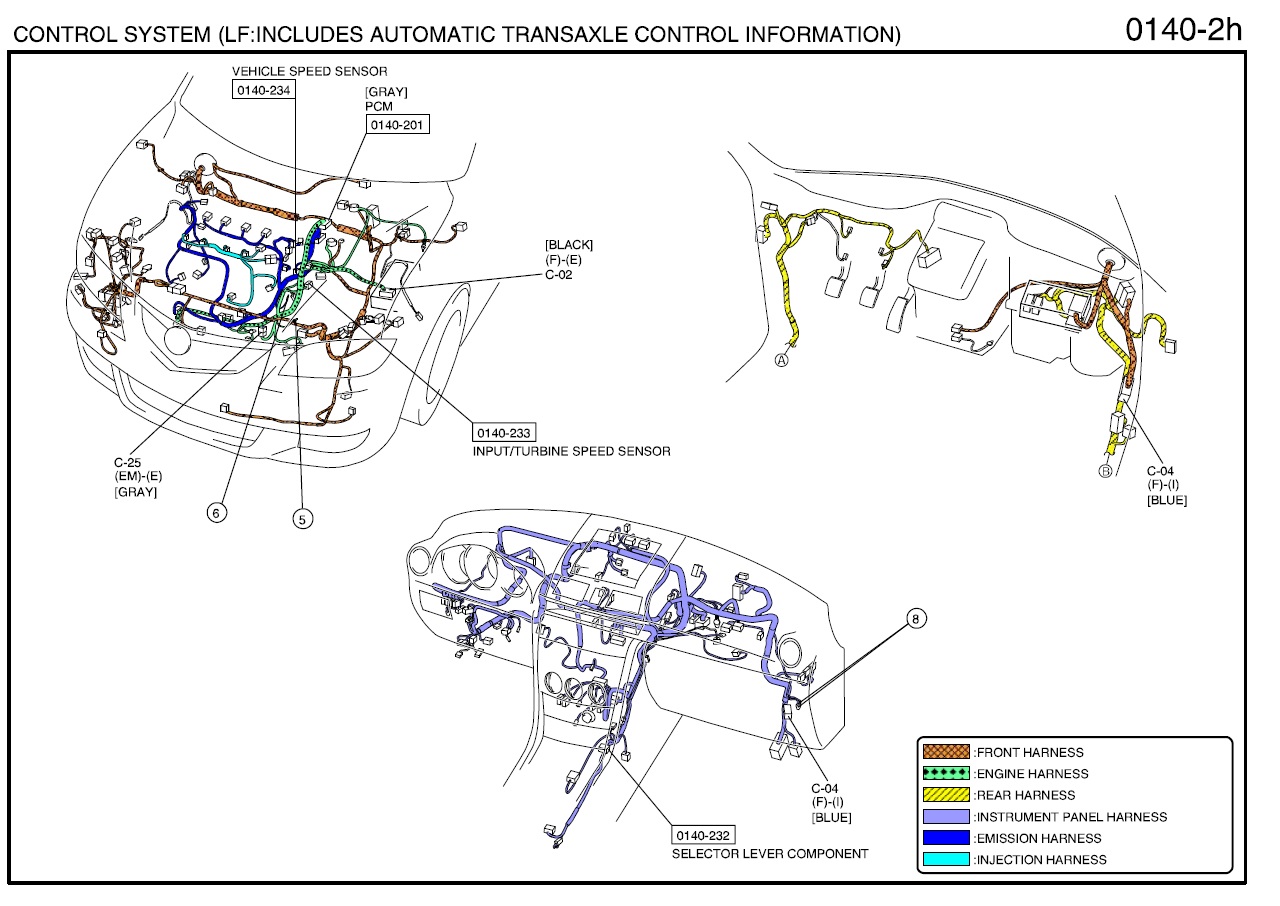 CONTROL SYSTEM (LF:INCLUDES AUTOMATIC TRANSAXLE CONTROL INFORMATION)

0140-2h

VEHICLE SPEED SENSOR
0140-234

[GRAY]
PCM
0140-201

[BLACK]
(F)-(E)
C-02

0140-233
INPUT/TURBINE SPEED SENSOR

C-25
(EM)-(E)
[GRAY]

6

5

A

B

C-04
(F)-(I)
[BLUE]

8

C-04
(F)-(I)
[BLUE]

0140-232
SELECTOR LEVER COMPONENT

:FRONT HARNESS
:ENGINE HARNESS
:REAR HARNESS
:INSTRUMENT PANEL HARNESS
:EMISSION HARNESS
:INJECTION HARNESS